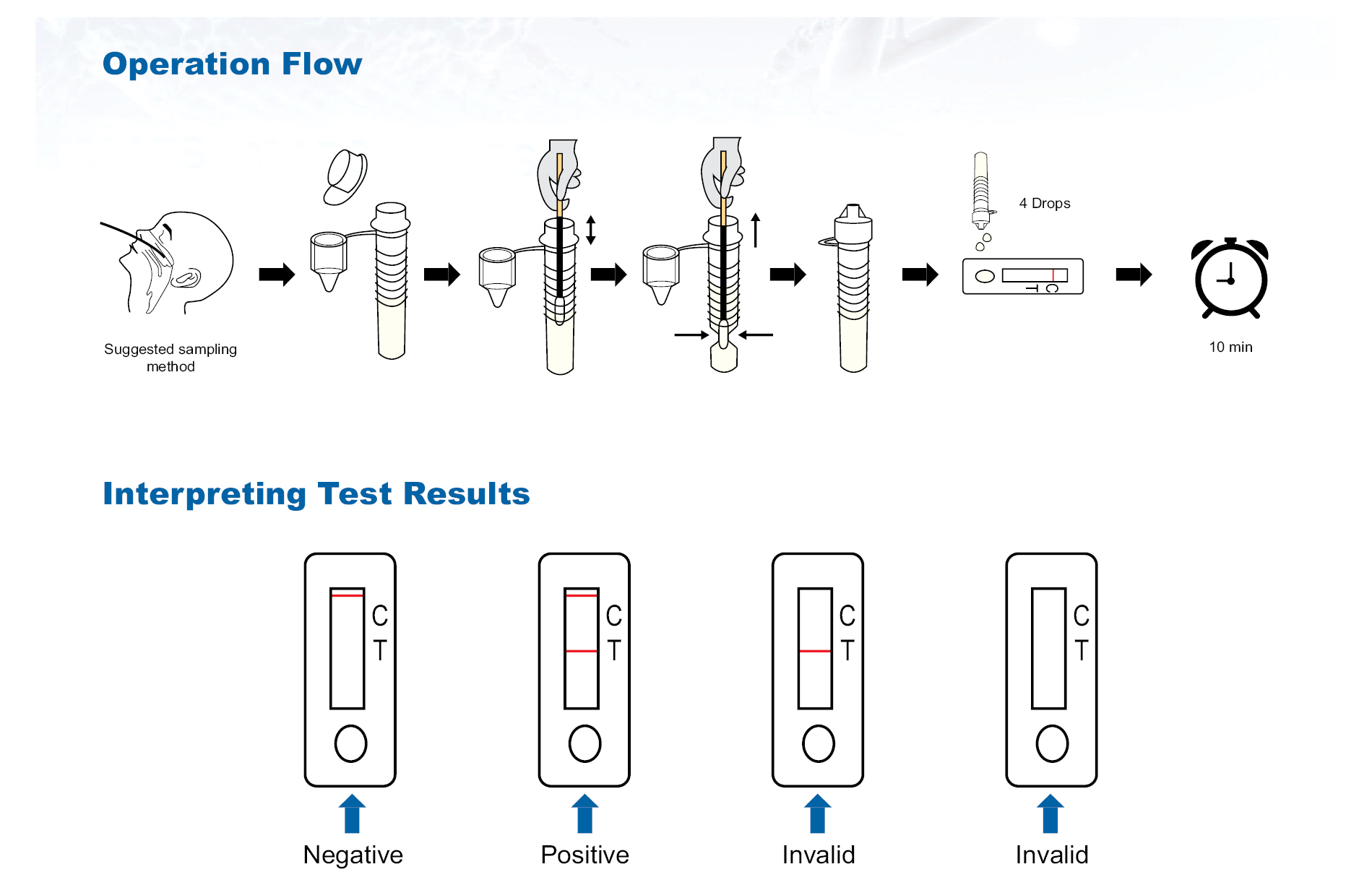 Operation Flow

Suggested sampling method

4 Drops

T C

10 min

Interpreting Test Results

C
T

Negative

C
T

Positive

C
T

Invalid

C
T

Invalid