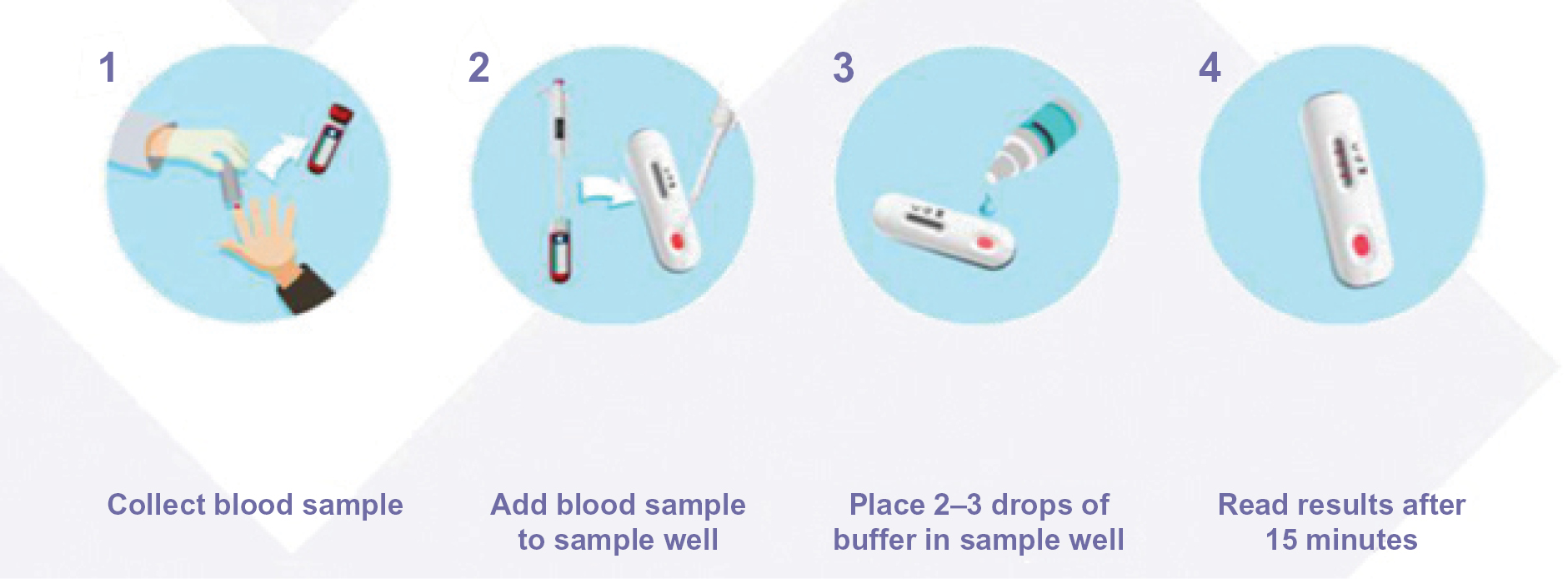 1

Collect blood sample

2

Add blood sample to sample well

3

Place 2–3 drops of buffer in sample well

4

Read results after 15 minutes